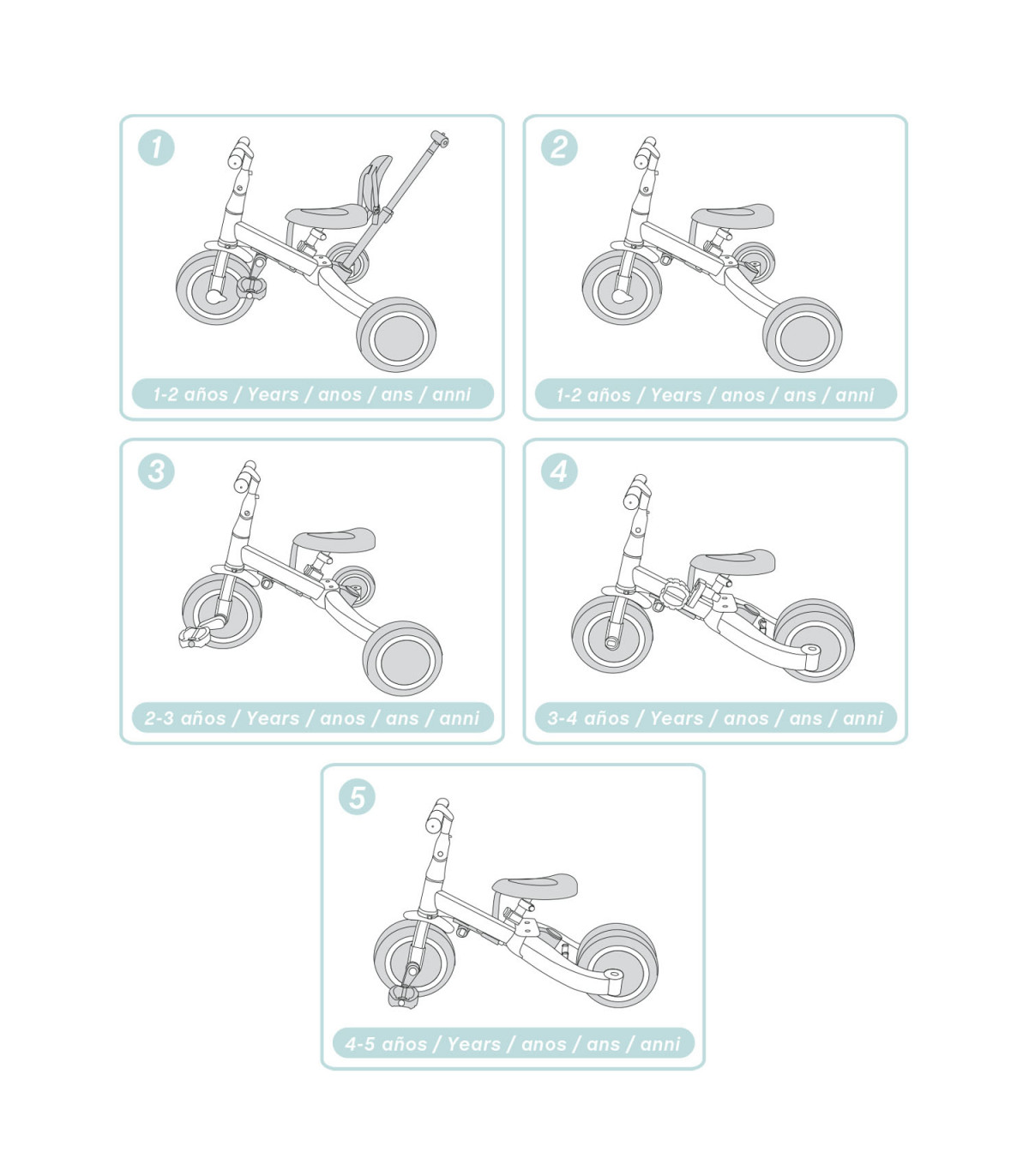 1

1-2 años / Years / anos / ans / anni

2

1-2 años / Years / anos / ans / anni

3

2-3 años / Years / anos / ans / anni

4

3-4 años / Years / anos / ans / anni

5

4-5 años / Years / anos / ans / anni